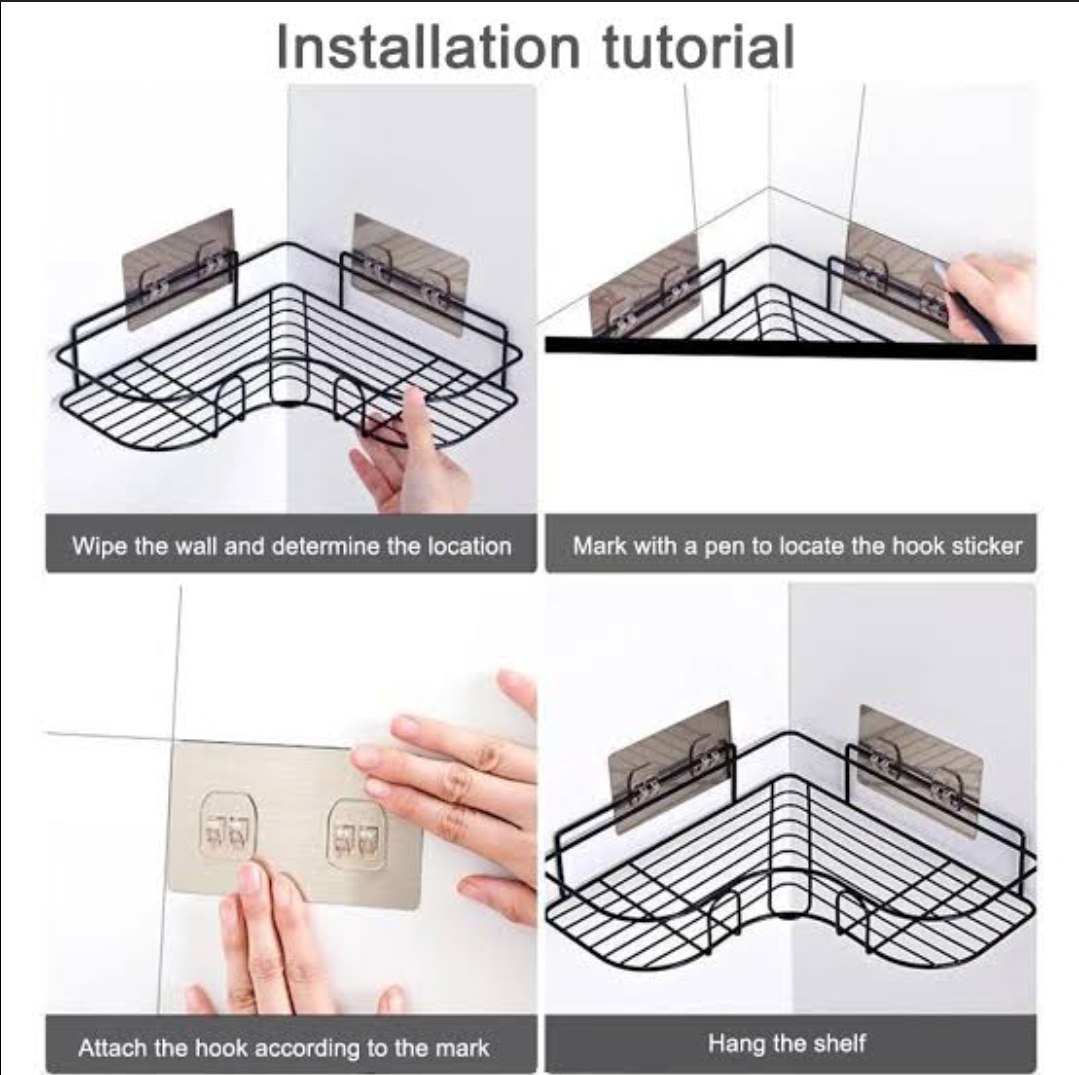 Installation tutorial

Wipe the wall and determine the location

Mark with a pen to locate the hook sticker

Attach the hook according to the mark

Hang the shelf